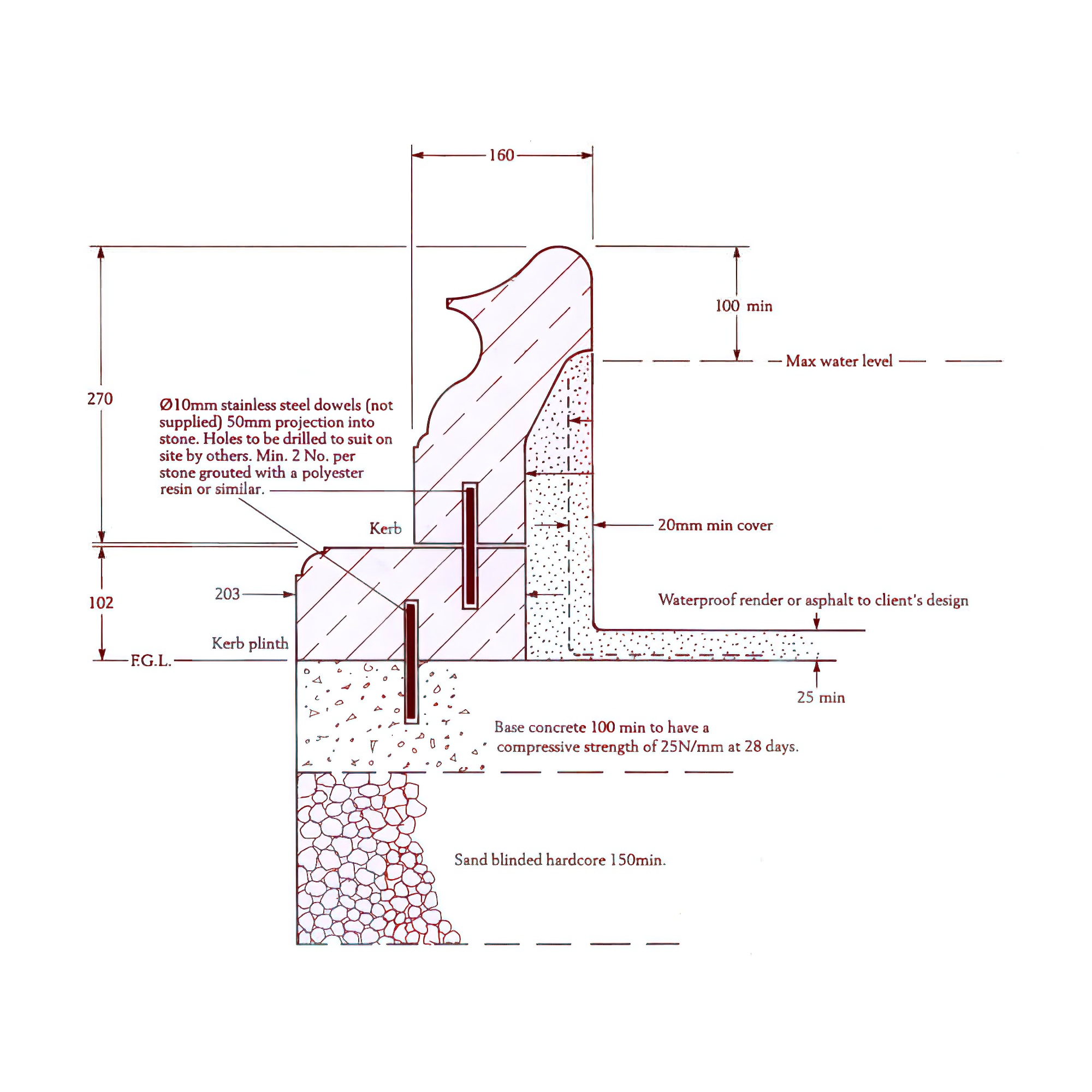 160

100 min

Max water level

270

Ø10mm stainless steel dowels (not supplied) 50mm projection into stone. Holes to be drilled to suit on site by others. Min. 2 No. per stone grouted with a polyester resin or similar.

Kerb

20mm min cover

102

203

Waterproof render or asphalt to client's design

Kerb plinth

F.G.L.

25 min

Base concrete 100 min to have a compressive strength of 25N/mm at 28 days.

Sand blinded hardcore 150min.