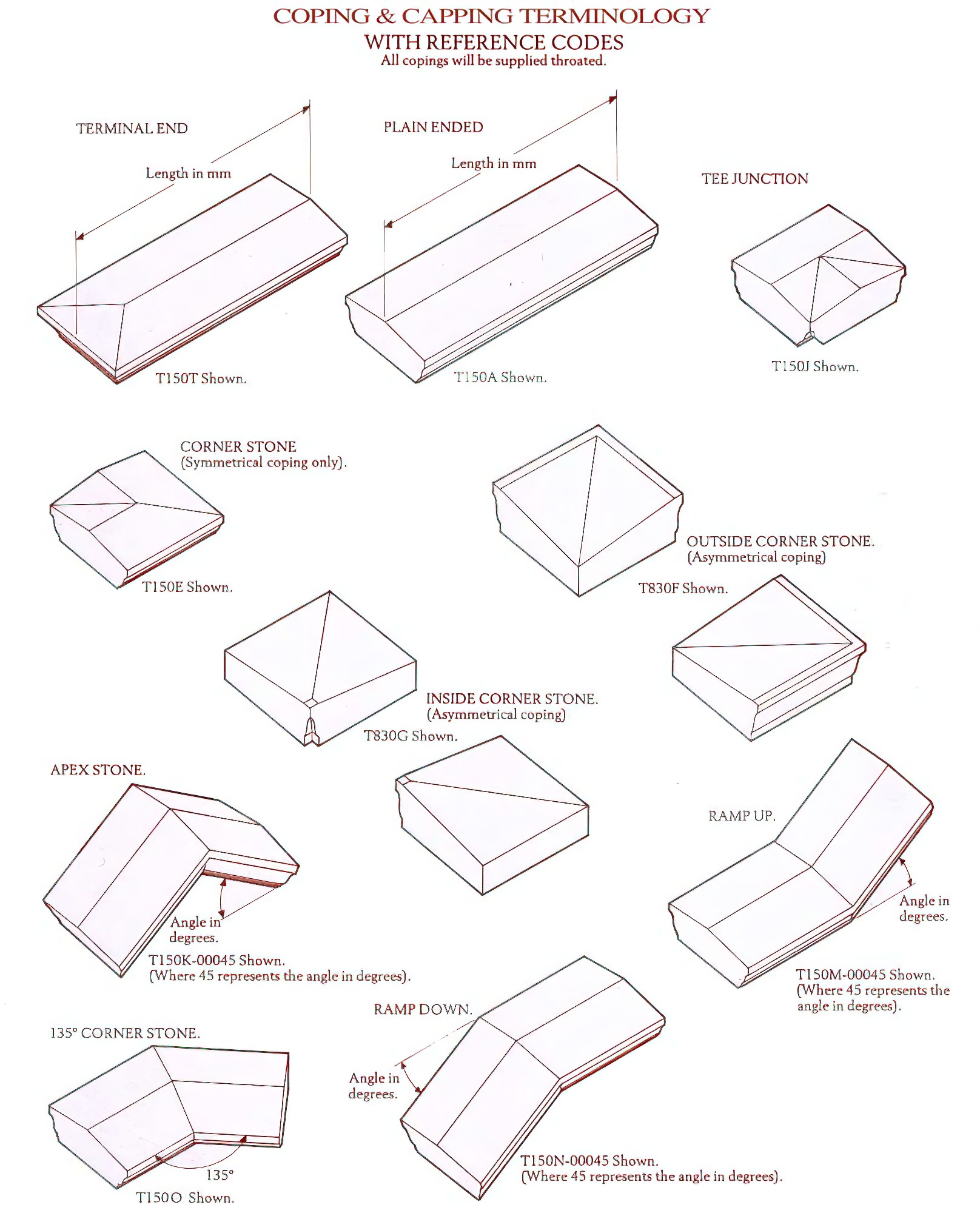 COPING & CAPPING TERMINOLOGY
WITH REFERENCE CODES
All copings will be supplied throated.

TERMINAL END

Length in mm

T150T Shown.

PLAIN ENDED

Length in mm

T150A Shown.

TEE JUNCTION

T150J Shown.

CORNER STONE
(Symmetrical coping only).

T150E Shown.

OUTSIDE CORNER STONE.
(Asymmetrical coping)

T830F Shown.

INSIDE CORNER STONE.
(Asymmetrical coping)

T830G Shown.

APEX STONE.

Angle in degrees.

T150K-00045 Shown.
(Where 45 represents the angle in degrees).

RAMP UP.

Angle in degrees.

T150M-00045 Shown.
(Where 45 represents the angle in degrees).

RAMP DOWN.

Angle in degrees.

T150N-00045 Shown.
(Where 45 represents the angle in degrees).

135° CORNER STONE.

135°

T150O Shown.