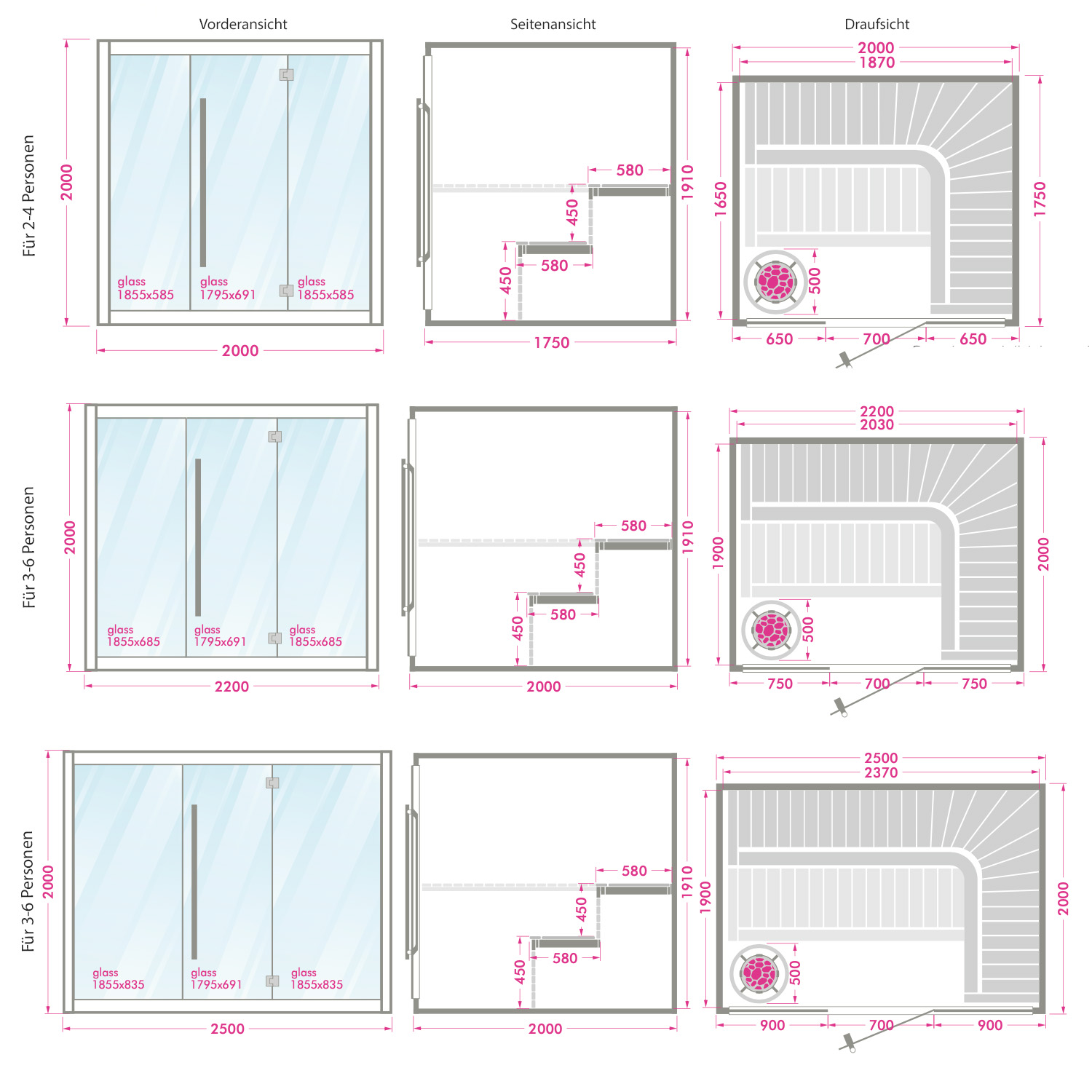 Vorderansicht

Seitenansicht

Draufsicht

Für 2-4 Personen

2000

glass 1855x585

glass 1795x691

glass 1855x585

2000

580

450

580

450

1910

1750

2000

1870

1650

1750

500

650

700

650

Für 3-6 Personen

2000

glass 1855x685

glass 1795x691

glass 1855x685

2200

580

450

580

450

1910

2000

2200

2030

1900

2000

500

750

700

750

Für 3-6 Personen

2000

glass 1855x835

glass 1795x691

glass 1855x835

2500

580

450

580

450

1910

2000

2500

2370

1900

2000

500

900

700

900